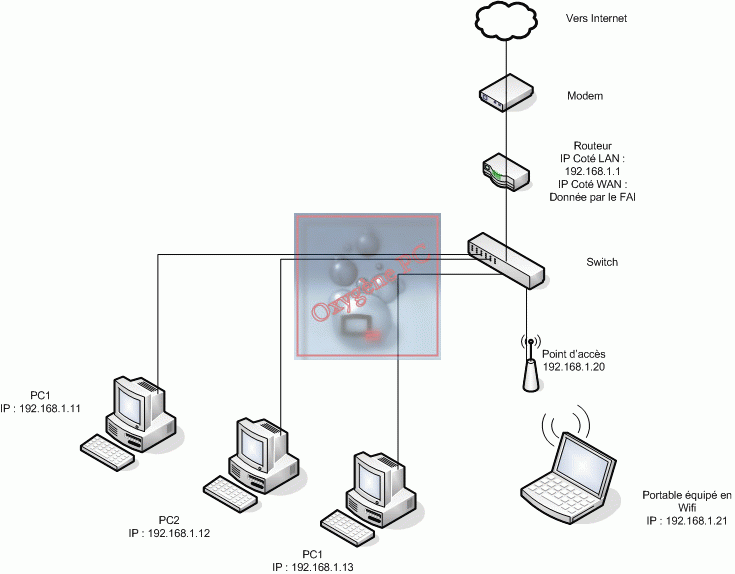 Vers Internet

Modem

Routeur
IP Coté LAN :
192.168.1.1
IP Coté WAN :
Donnée par le FAI

Switch

Oxygène PC

Point d'accès
192.168.1.20

PC1
IP : 192.168.1.11

PC2
IP : 192.168.1.12

PC1
IP : 192.168.1.13

Portable équipé en Wifi
IP : 192.168.1.21