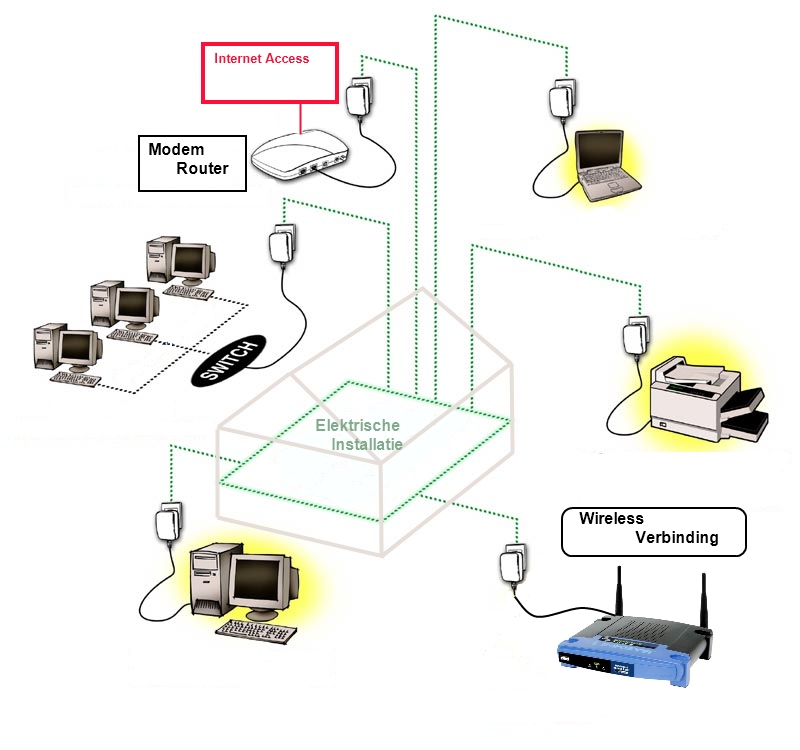 Internet Access

Modem
Router

SWITCH

Elektrische
Installatie

Wireless
Verbinding